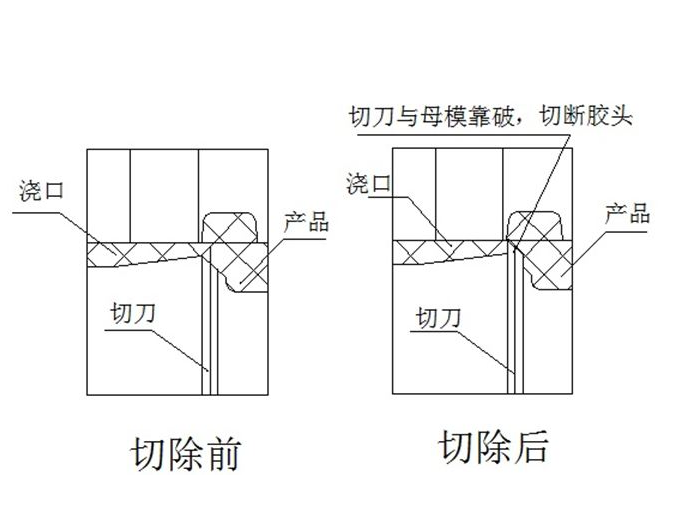 浇口

产品

切刀

切除前

切刀与母模靠破，切断胶头

浇口

产品

切刀

切除后